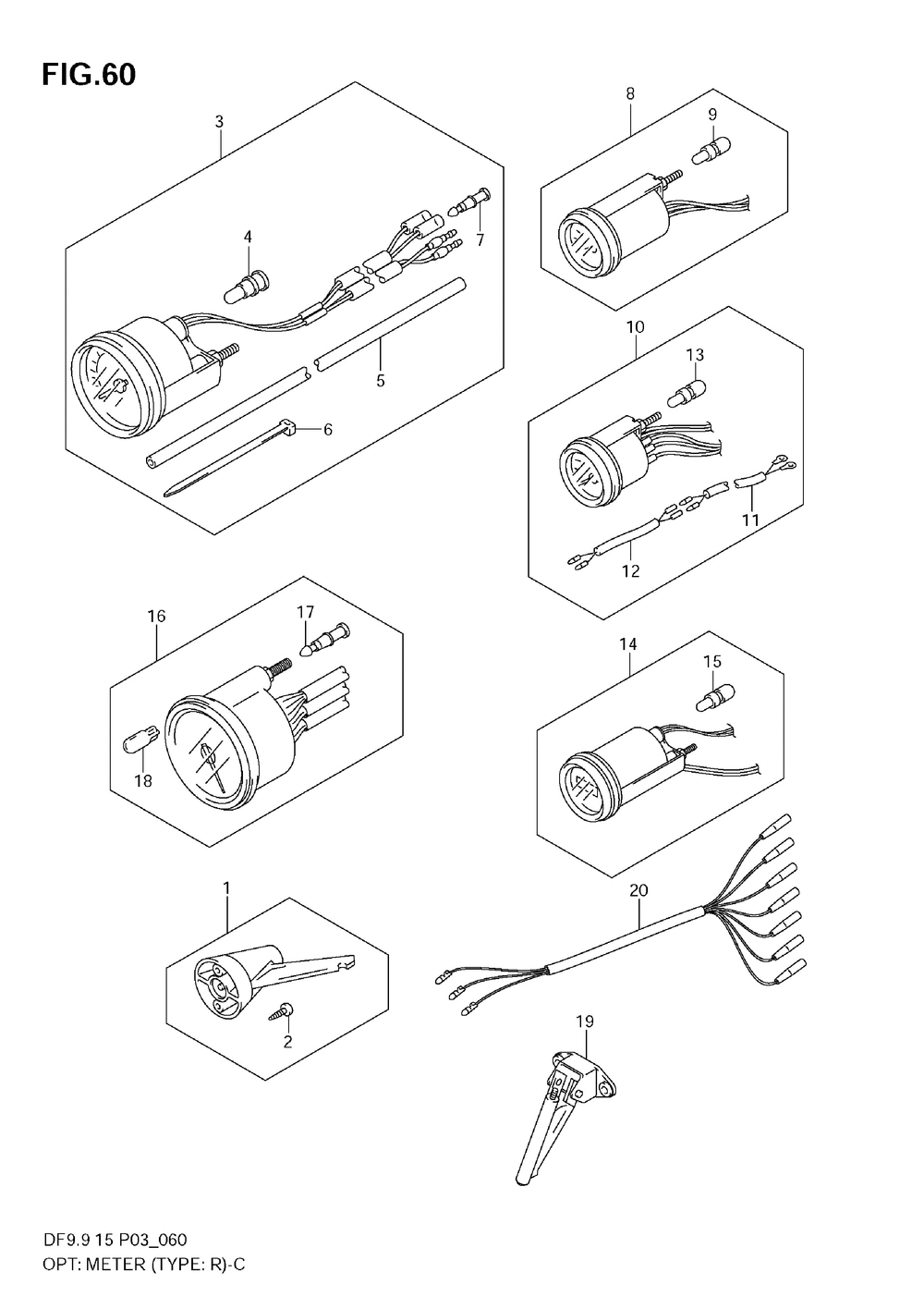 FIG.60

3

4

7

5

6

8

9

10

13

11

12

16

17

18

14

15

1

2

20

19

DF9.9 15 P03_060
OPT: METER (TYPE: R)-C